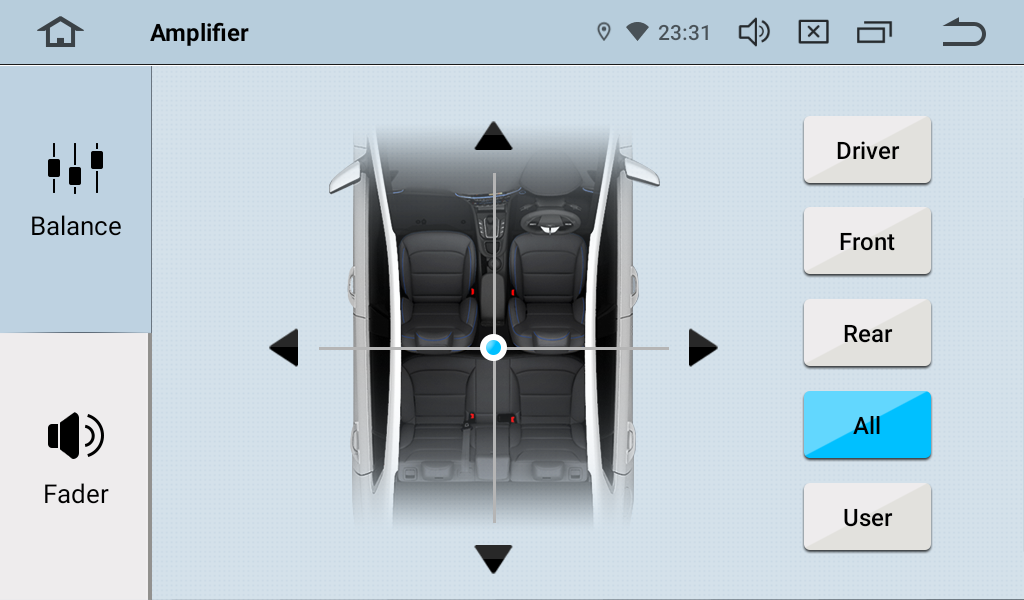 Amplifier

23:31

Balance

Fader

Driver

Front

Rear

All

User